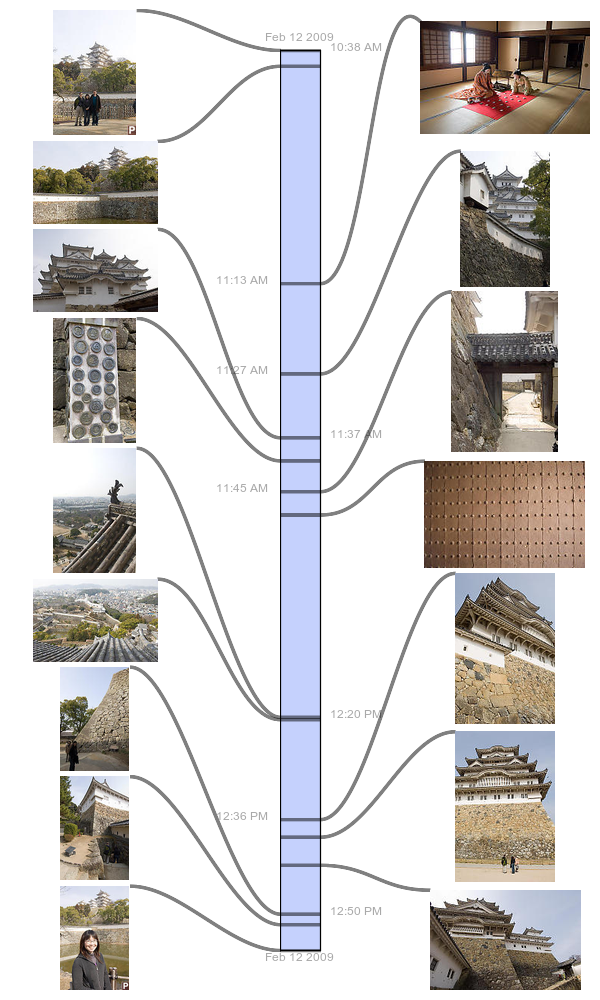 Feb 12 2009
10:38 AM
11:13 AM
11:27 AM
11:37 AM
11:45 AM
12:20 PM
12:36 PM
12:50 PM
Feb 12 2009